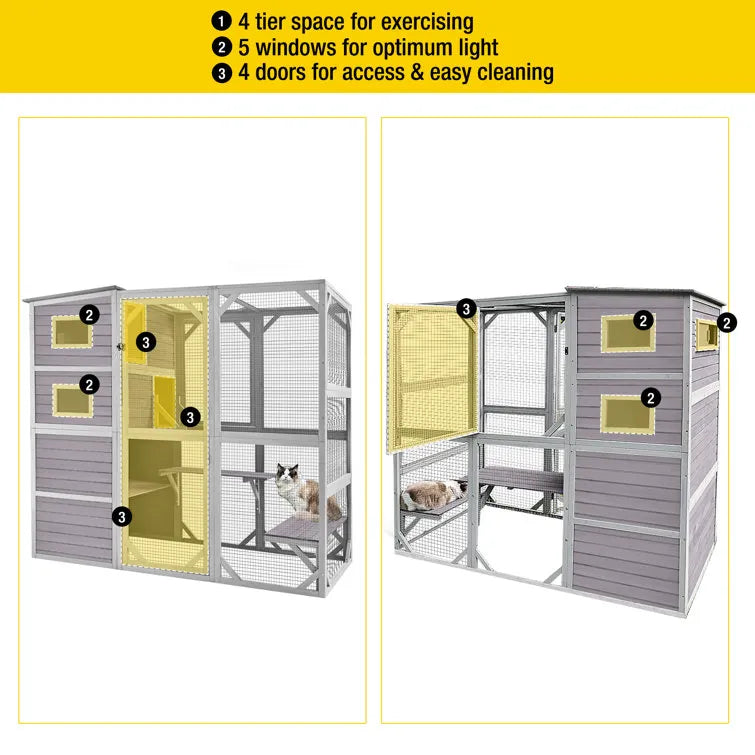 1 4 tier space for exercising
2 5 windows for optimum light
3 4 doors for access & easy cleaning

2
3
2
3
3

3
2
2
2