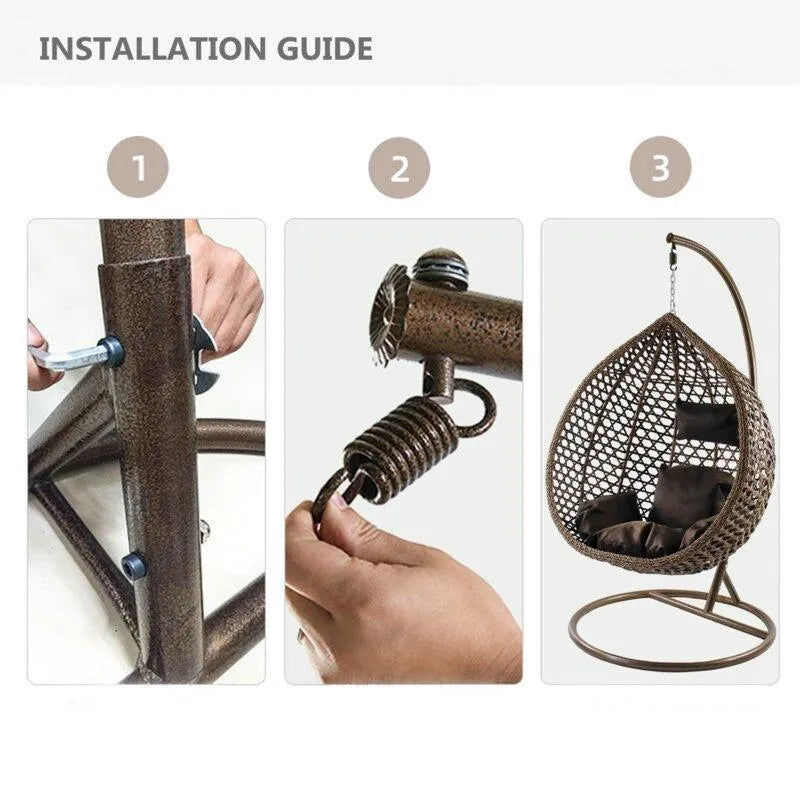 INSTALLATION GUIDE

1

2

3