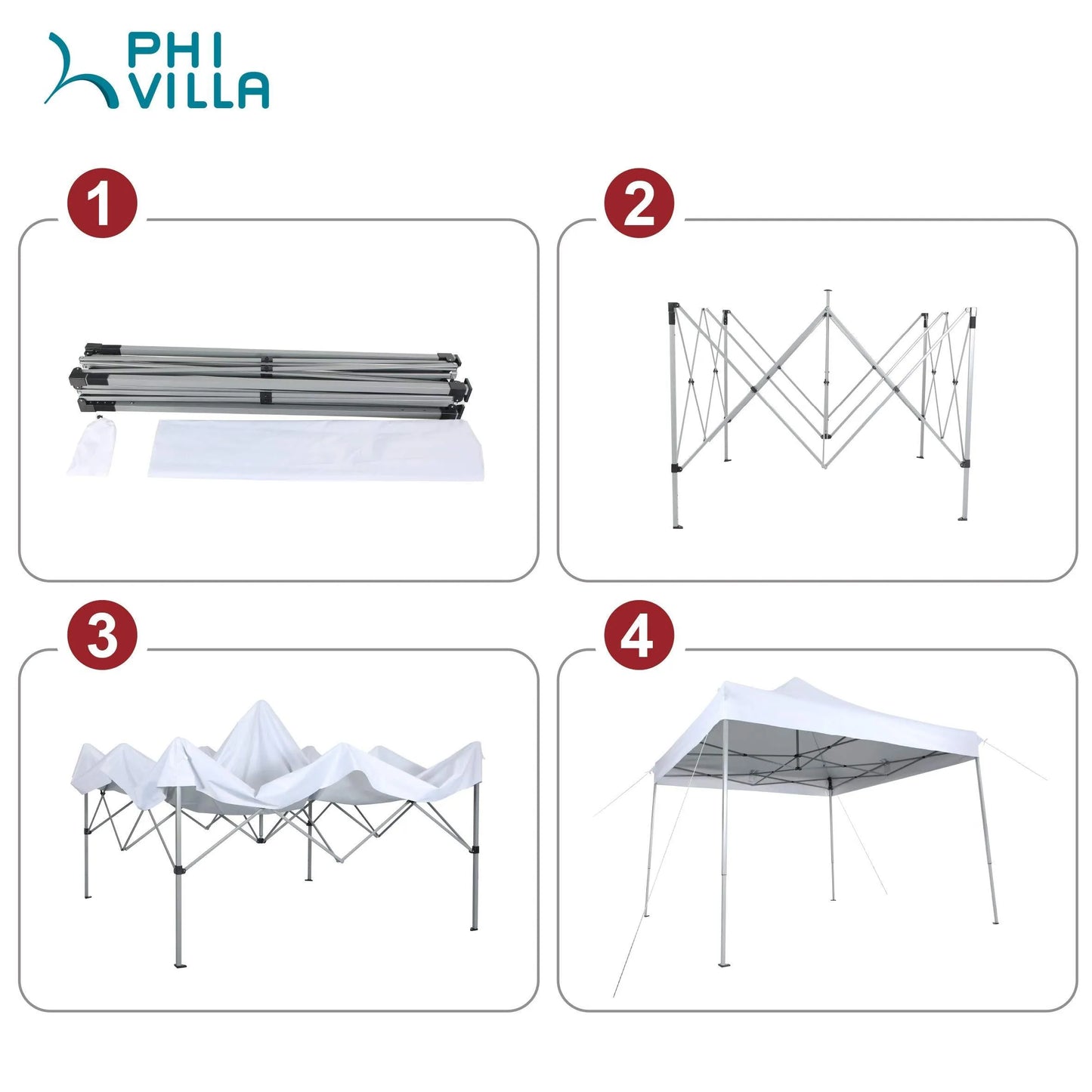 PHI VILLA

1

2

3

4