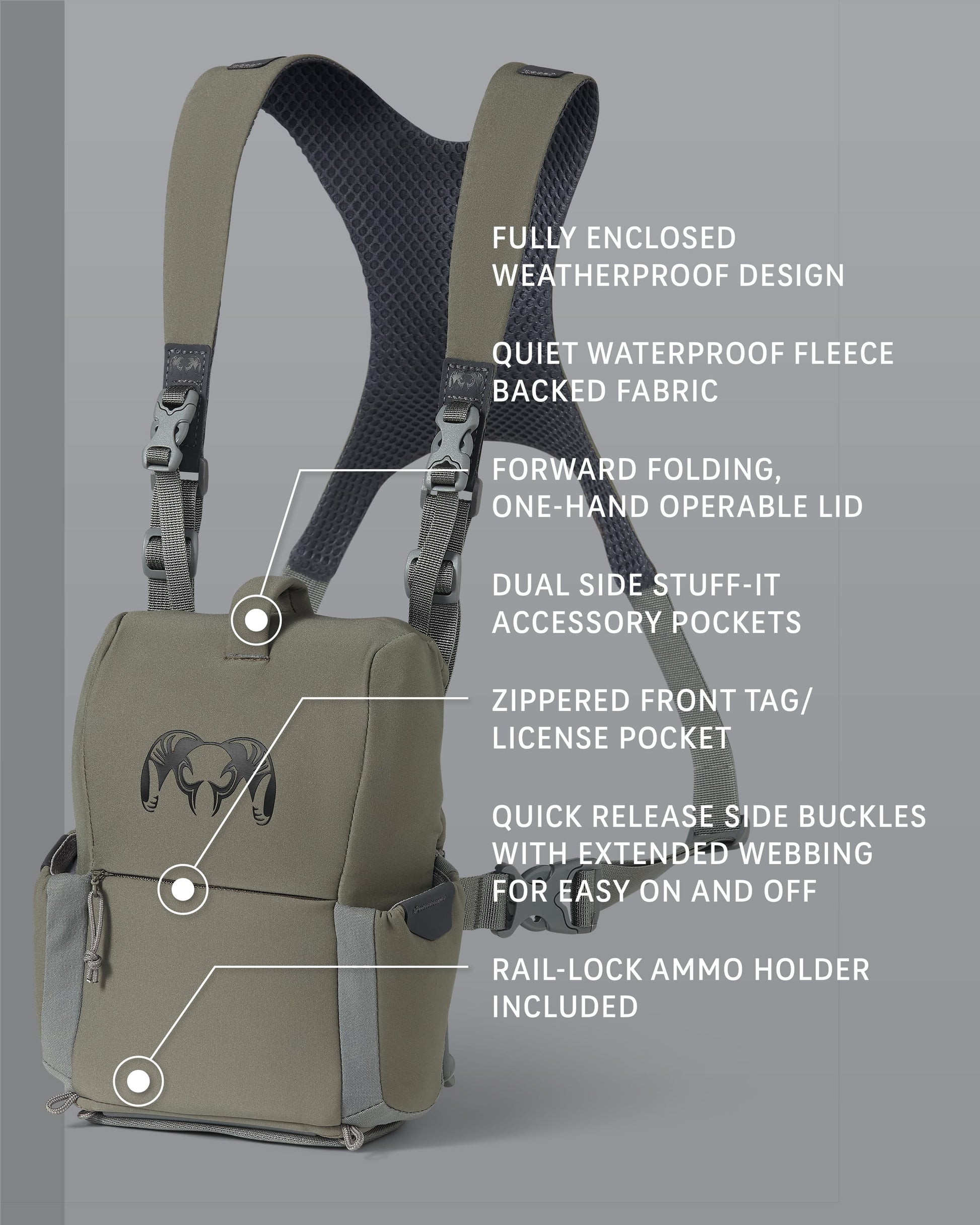 FULLY ENCLOSED WEATHERPROOF DESIGN

QUIET WATERPROOF FLEECE BACKED FABRIC

FORWARD FOLDING, ONE-HAND OPERABLE LID

DUAL SIDE STUFF-IT ACCESSORY POCKETS

ZIPPERED FRONT TAG/ LICENSE POCKET

QUICK RELEASE SIDE BUCKLES WITH EXTENDED WEBBING FOR EASY ON AND OFF

RAIL-LOCK AMMO HOLDER INCLUDED